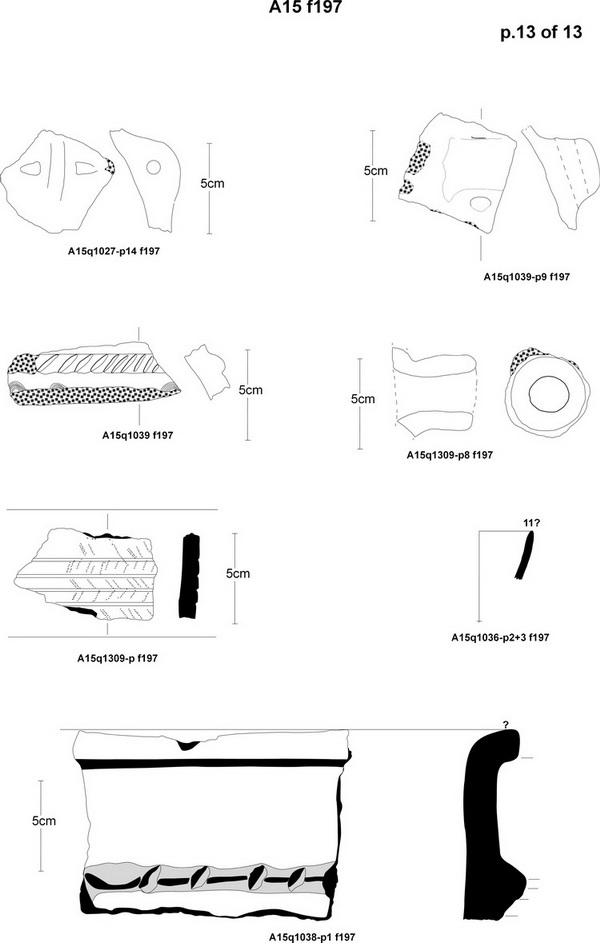 A15 f197

p.13 of 13

5cm

A15q1027-p14 f197

5cm

A15q1039-p9 f197

5cm

A15q1039 f197

5cm

A15q1309-p8 f197

5cm

A15q1309-p f197

11?

A15q1036-p2+3 f197

?

5cm

A15q1038-p1 f197